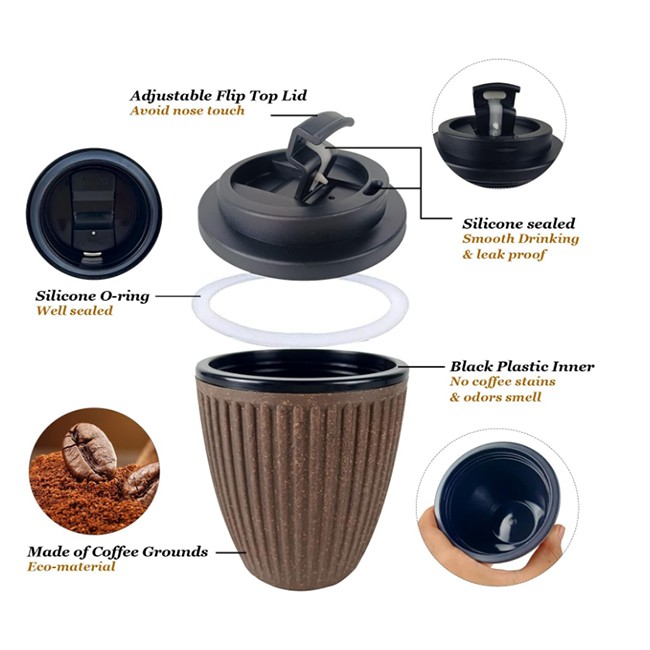 Adjustable Flip Top Lid
Avoid nose touch

Silicone sealed
Smooth Drinking
& leak proof

Silicone O-ring
Well sealed

Black Plastic Inner
No coffee stains
& odors smell

Made of Coffee Grounds
Eco-material