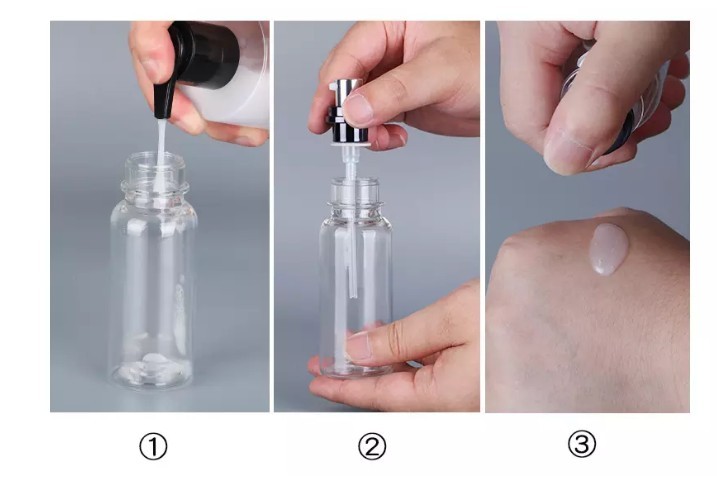 ①

②

③